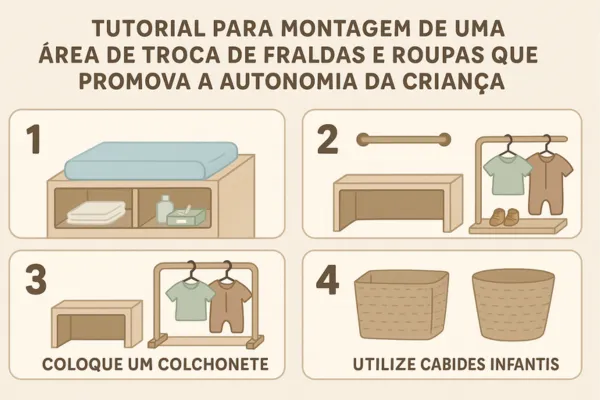 TUTORIAL PARA MONTAGEM DE UMA ÁREA DE TROCA DE FRALDAS E ROUPAS QUE PROMOVA A AUTONOMIA DA CRIANÇA

1

2

3

COLOQUE UM COLCHONETE

4

UTILIZE CABIDES INFANTIS